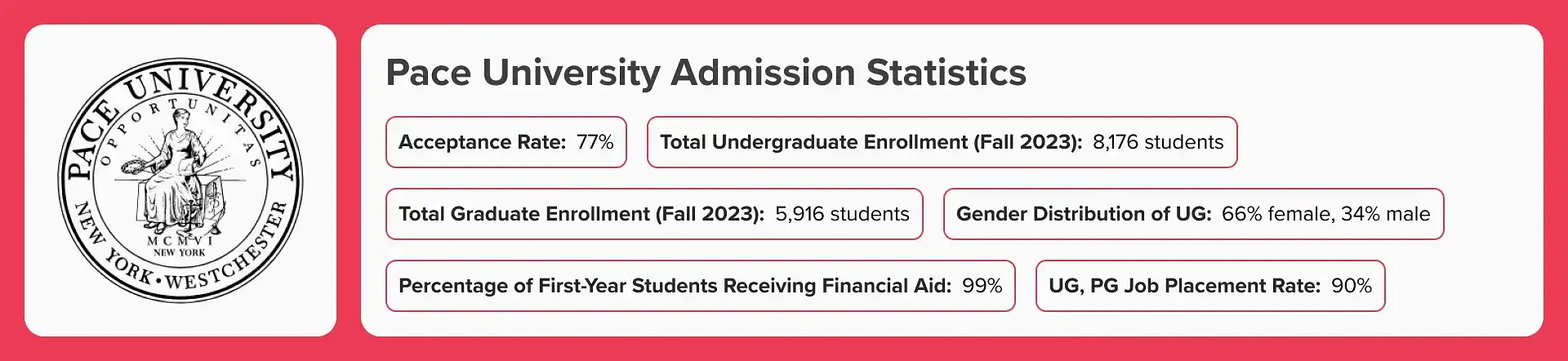 PACE UNIVERSITY
OPPORTUNITAS
MCMVI
NEW YORK
NEW YORK • WESTCHESTER

Pace University Admission Statistics

Acceptance Rate: 77%

Total Undergraduate Enrollment (Fall 2023): 8,176 students

Total Graduate Enrollment (Fall 2023): 5,916 students

Gender Distribution of UG: 66% female, 34% male

Percentage of First-Year Students Receiving Financial Aid: 99%

UG, PG Job Placement Rate: 90%